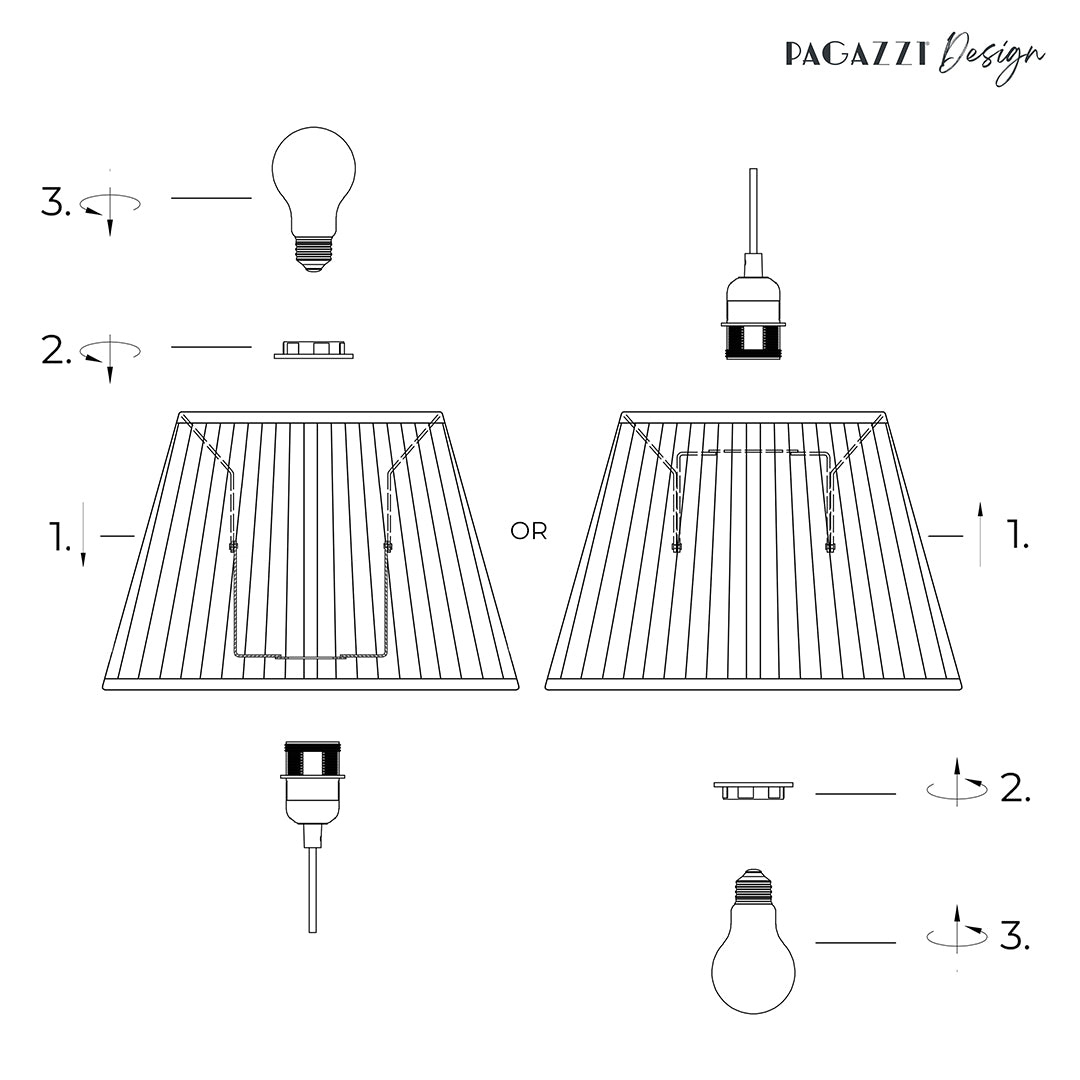 PAGAZZI Design

3.

2.

1.

OR

1.

2.

3.