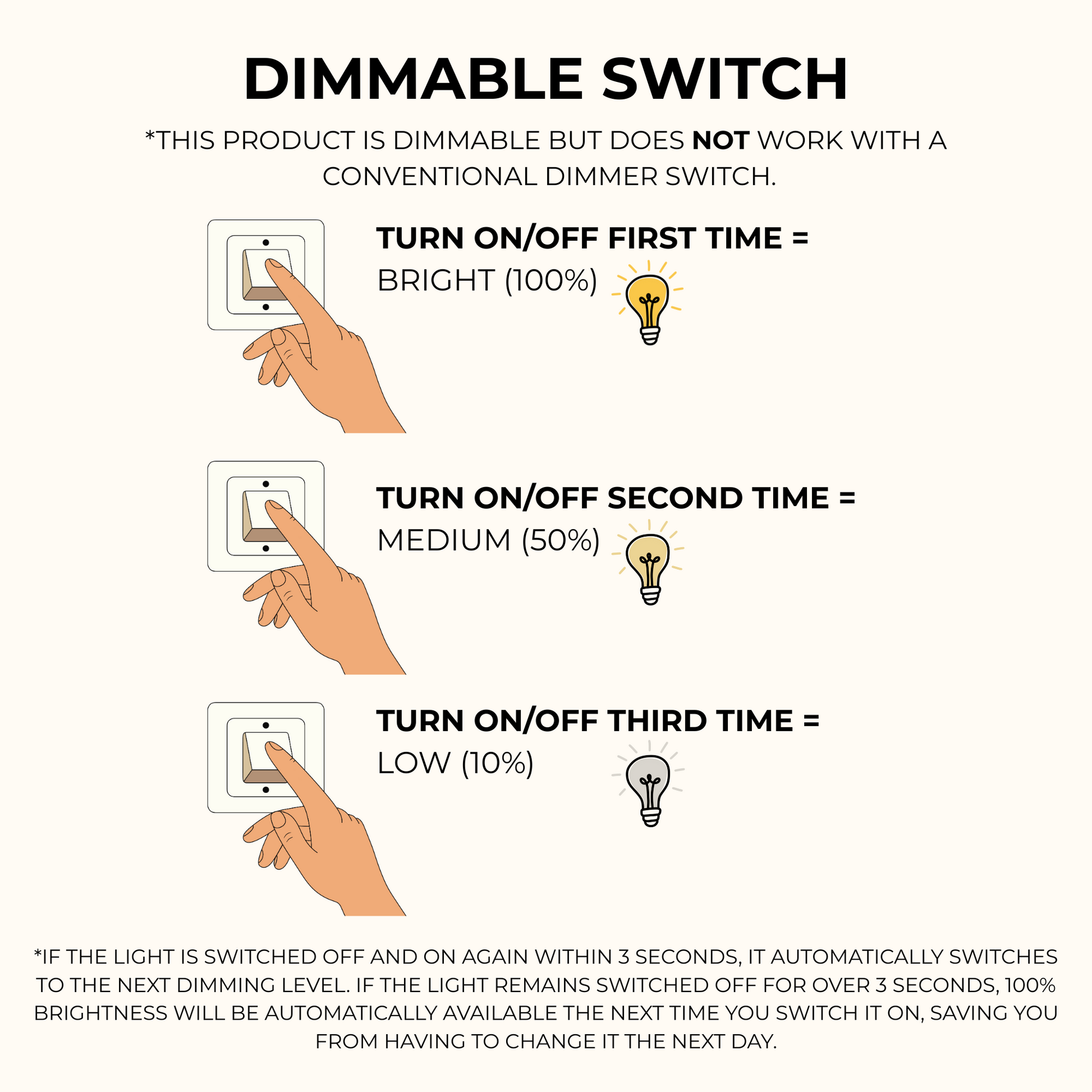 DIMMABLE SWITCH

*THIS PRODUCT IS DIMMABLE BUT DOES NOT WORK WITH A CONVENTIONAL DIMMER SWITCH.

TURN ON/OFF FIRST TIME =
BRIGHT (100%)

TURN ON/OFF SECOND TIME =
MEDIUM (50%)

TURN ON/OFF THIRD TIME =
LOW (10%)

*IF THE LIGHT IS SWITCHED OFF AND ON AGAIN WITHIN 3 SECONDS, IT AUTOMATICALLY SWITCHES TO THE NEXT DIMMING LEVEL. IF THE LIGHT REMAINS SWITCHED OFF FOR OVER 3 SECONDS, 100% BRIGHTNESS WILL BE AUTOMATICALLY AVAILABLE THE NEXT TIME YOU SWITCH IT ON, SAVING YOU FROM HAVING TO CHANGE IT THE NEXT DAY.