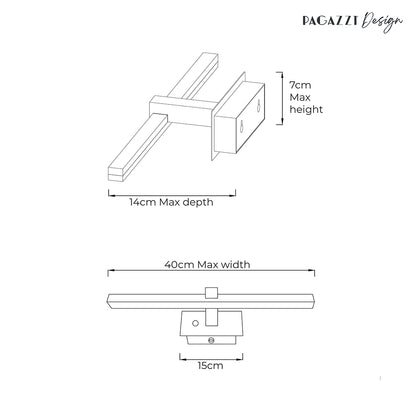 PAGAZZI Design

7cm
Max
height

14cm Max depth

40cm Max width

15cm